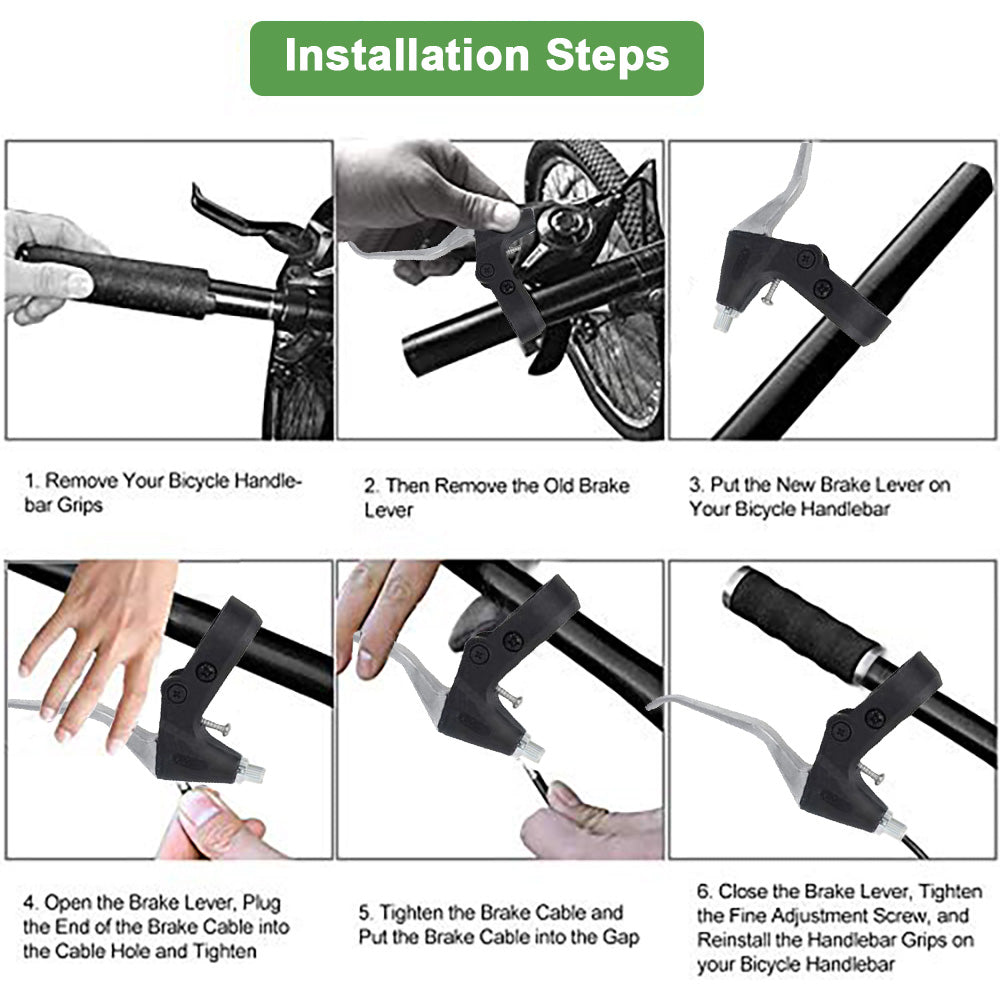 Installation Steps

1. Remove Your Bicycle Handlebar Grips

2. Then Remove the Old Brake Lever

3. Put the New Brake Lever on Your Bicycle Handlebar

4. Open the Brake Lever, Plug the End of the Brake Cable into the Cable Hole and Tighten

5. Tighten the Brake Cable and Put the Brake Cable into the Gap

6. Close the Brake Lever, Tighten the Fine Adjustment Screw, and Reinstall the Handlebar Grips on your Bicycle Handlebar